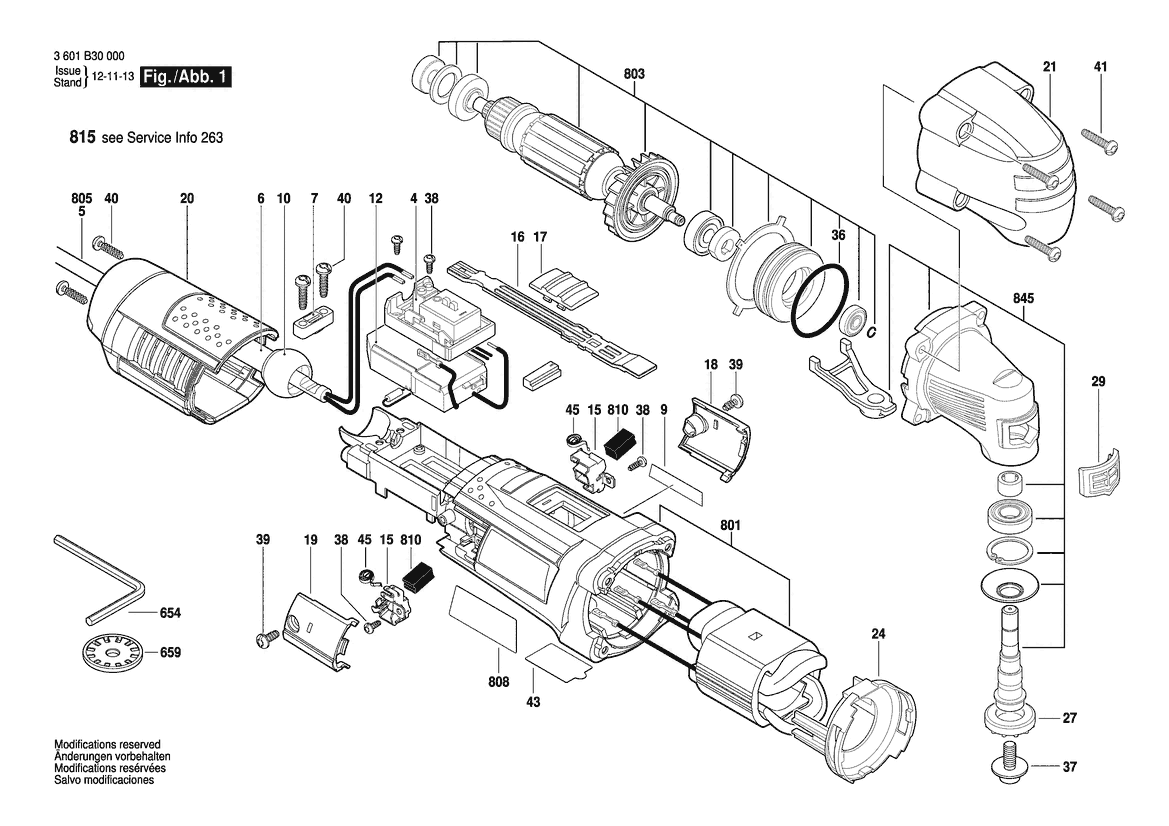 3 601 B30 000
Issue Stand } 12-11-13 Fig./Abb. 1

815 see Service Info 263

803
21
41
805
5
40
20
6
10
7
40
12
4
38
16
17
36
C
845
18
39
29
45
15
810
38
9
801
39
19
38
45
15
810
654
659
808
43
24
27
37

Modifications reserved
Änderungen vorbehalten
Modifications resérvées
Salvo modificaciones