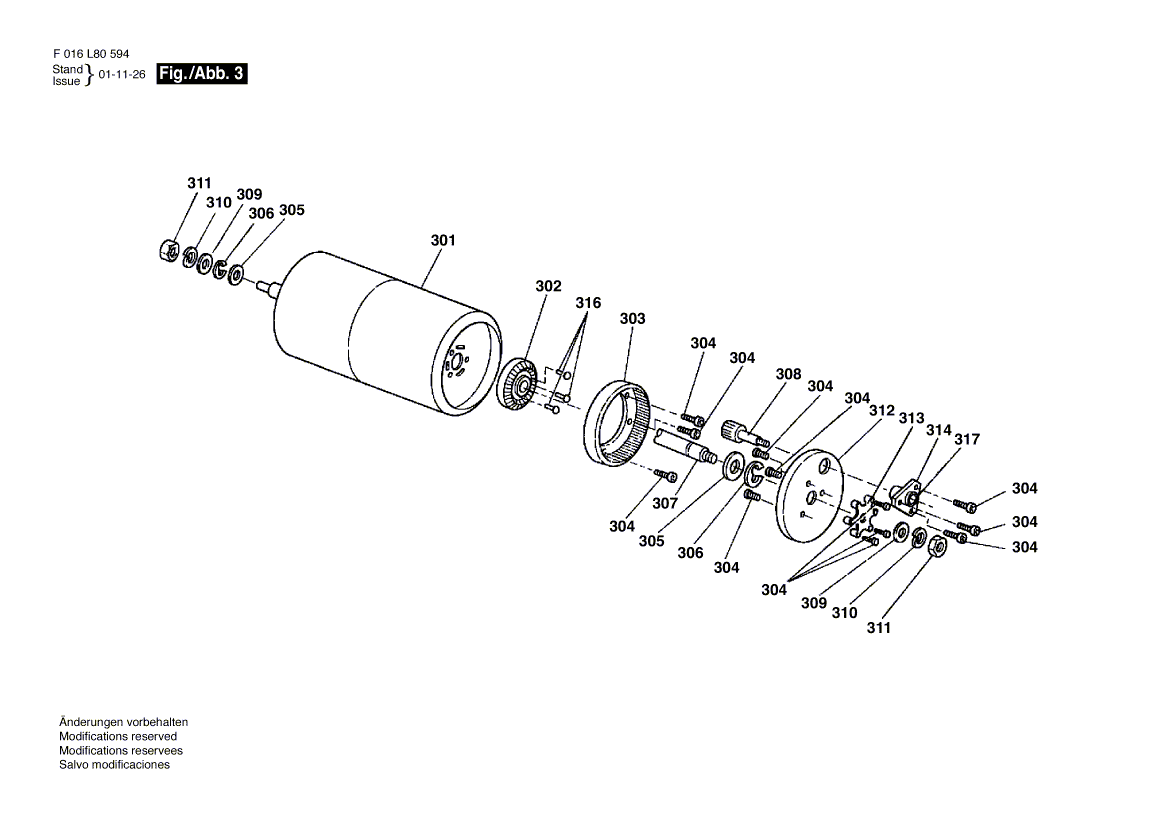 F 016 L80 594
Stand
Issue } 01-11-26 Fig./Abb. 3

311
310
309
306
305
301
302
316
303
304
304
308
304
304
312
313
314
317
304
304
304
304
307
305
306
304
304
309
310
311

Änderungen vorbehalten
Modifications reserved
Modifications reservees
Salvo modificaciones