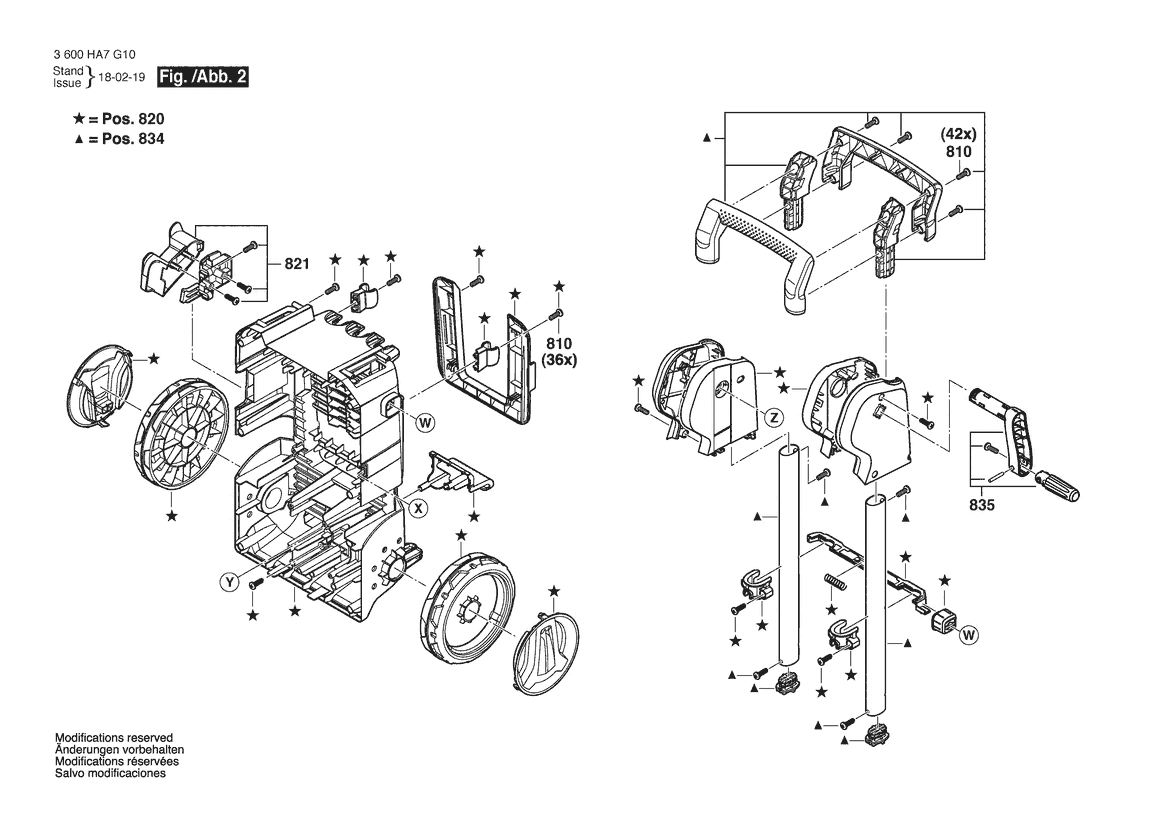 3 600 HA7 G10
Stand
Issue } 18-02-19 Fig. /Abb. 2

★ = Pos. 820
▲ = Pos. 834

821
810
(36x)
W
X
Y

(42x)
810
Z
835
W

Modifications reserved
Änderungen vorbehalten
Modifications réservées
Salvo modificaciones