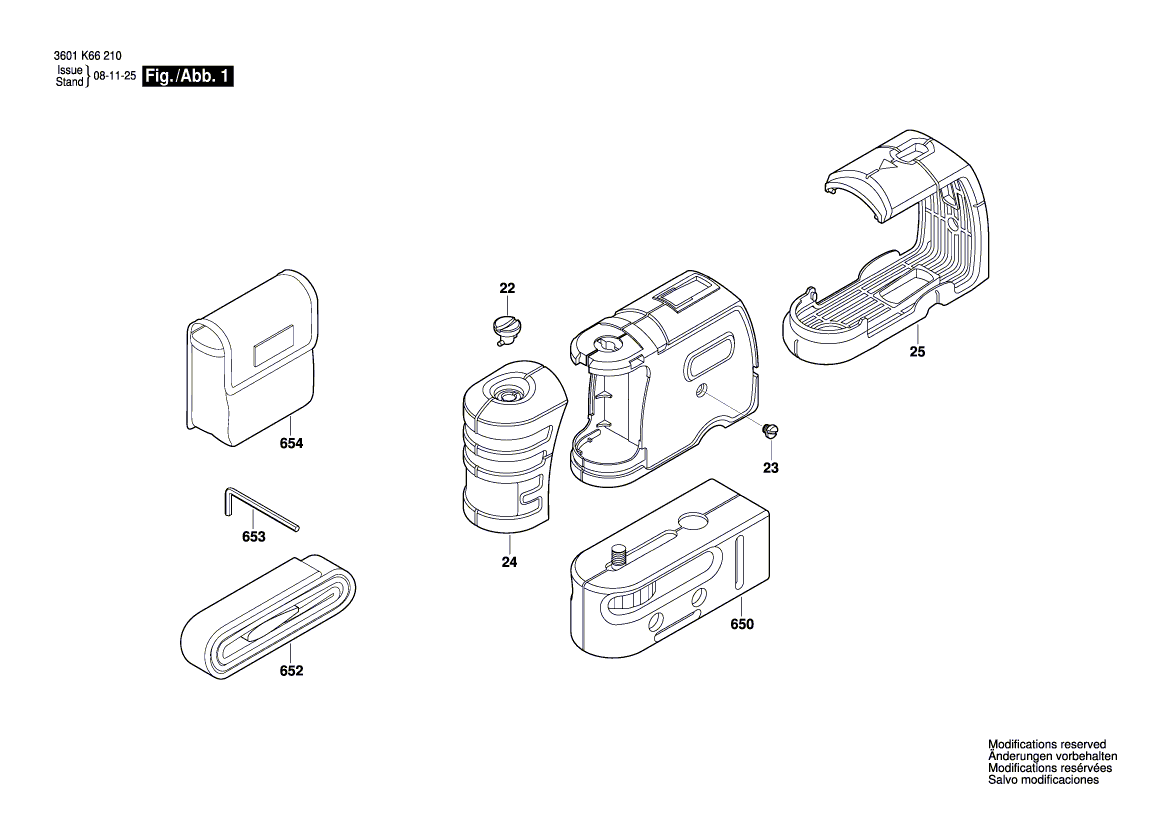 3601 K66 210
Issue
Stand } 08-11-25 Fig./Abb. 1

22

25

654

23

653

24

650

652

Modifications reserved
Änderungen vorbehalten
Modifications resérvées
Salvo modificaciones