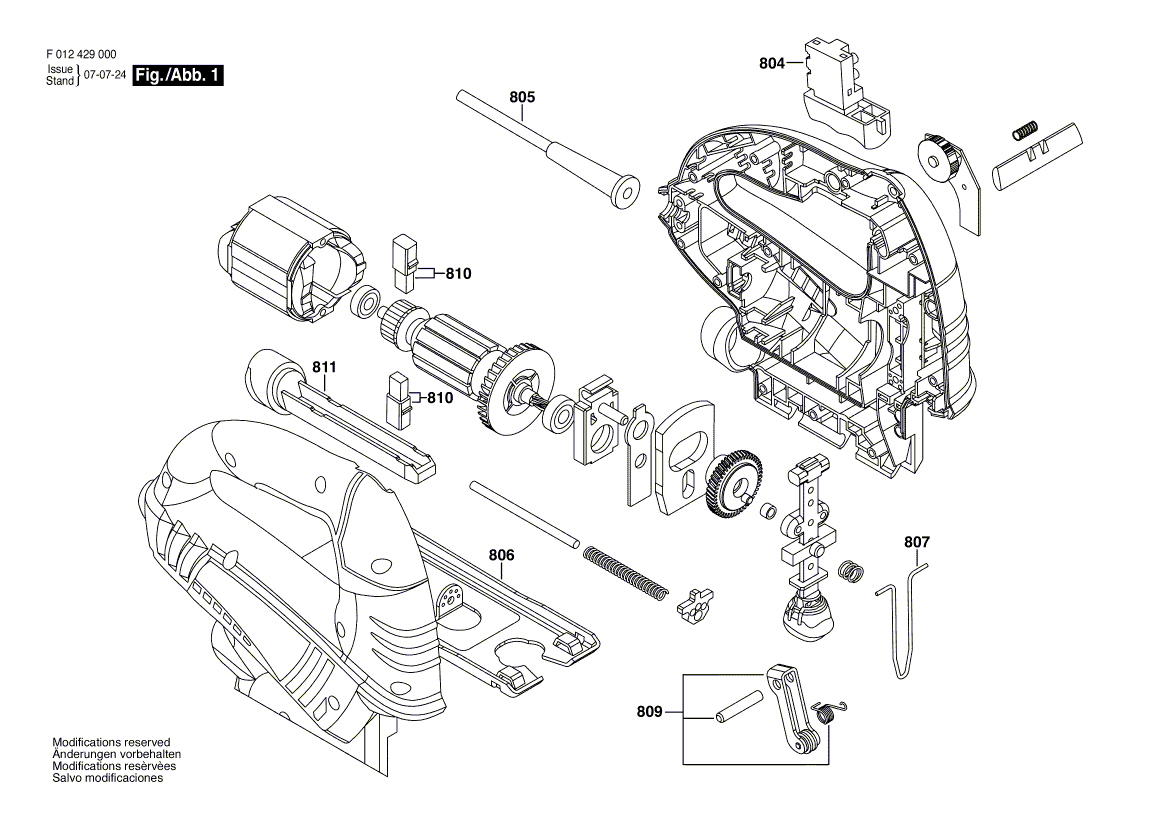 F 012 429 000
Issue
Stand } 07-07-24 Fig./Abb. 1

804

805

810

811

810

806

807

809

Modifications reserved
Änderungen vorbehalten
Modifications resèrvèes
Salvo modificaciones