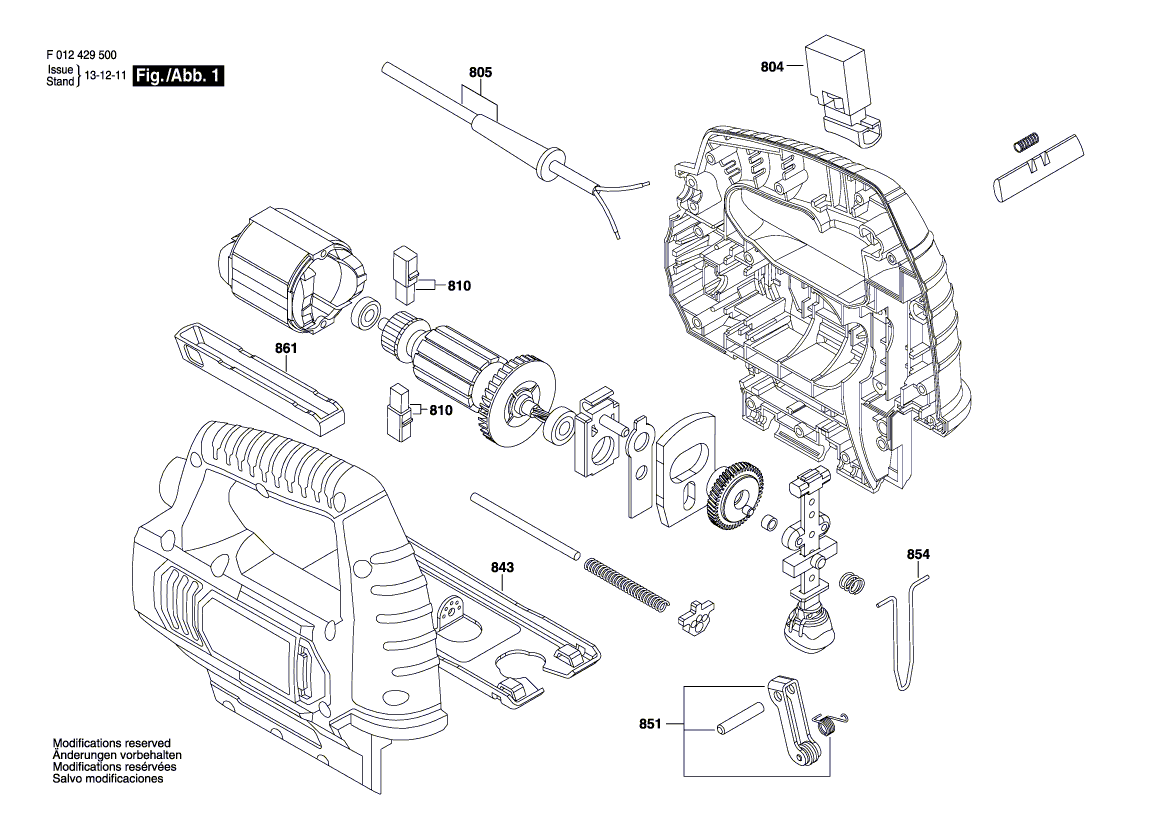 F 012 429 500
Issue
Stand } 13-12-11 Fig./Abb. 1

805

804

810

861

810

843

854

851

Modifications reserved
Änderungen vorbehalten
Modifications resérvées
Salvo modificaciones