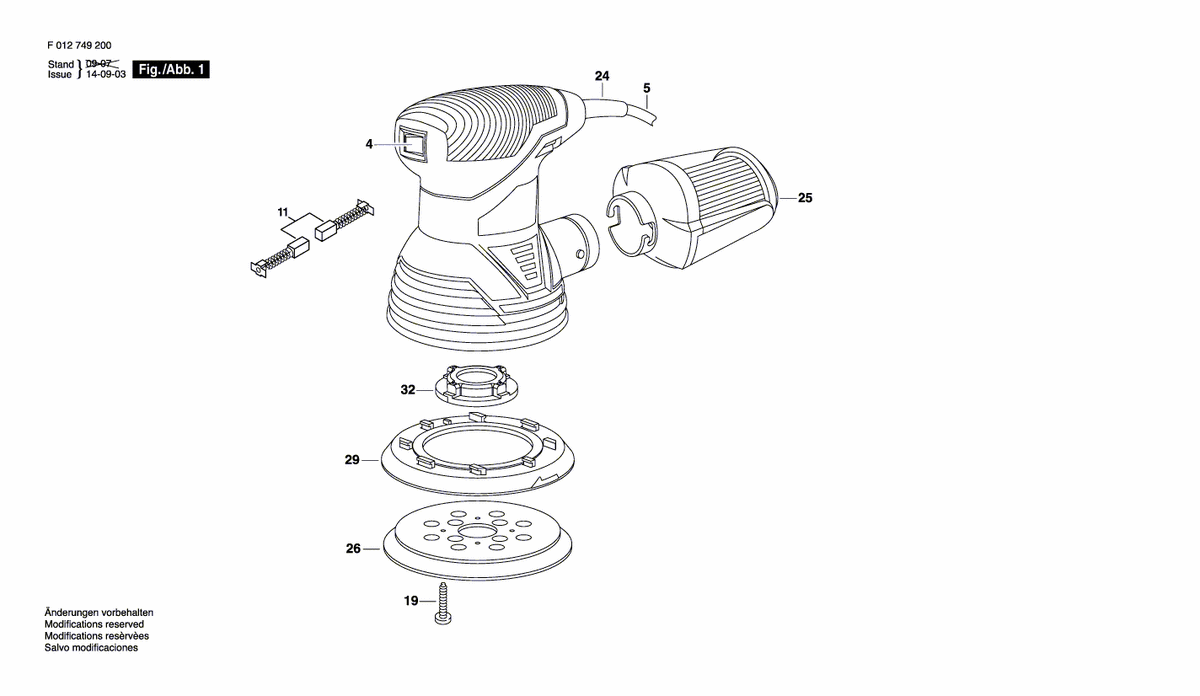 F 012 749 200

Stand } 09-07
Issue } 14-09-03

Fig./Abb. 1

24
5
4
25
11
32
29
26
19

Änderungen vorbehalten
Modifications reserved
Modifications resèrvèes
Salvo modificaciones