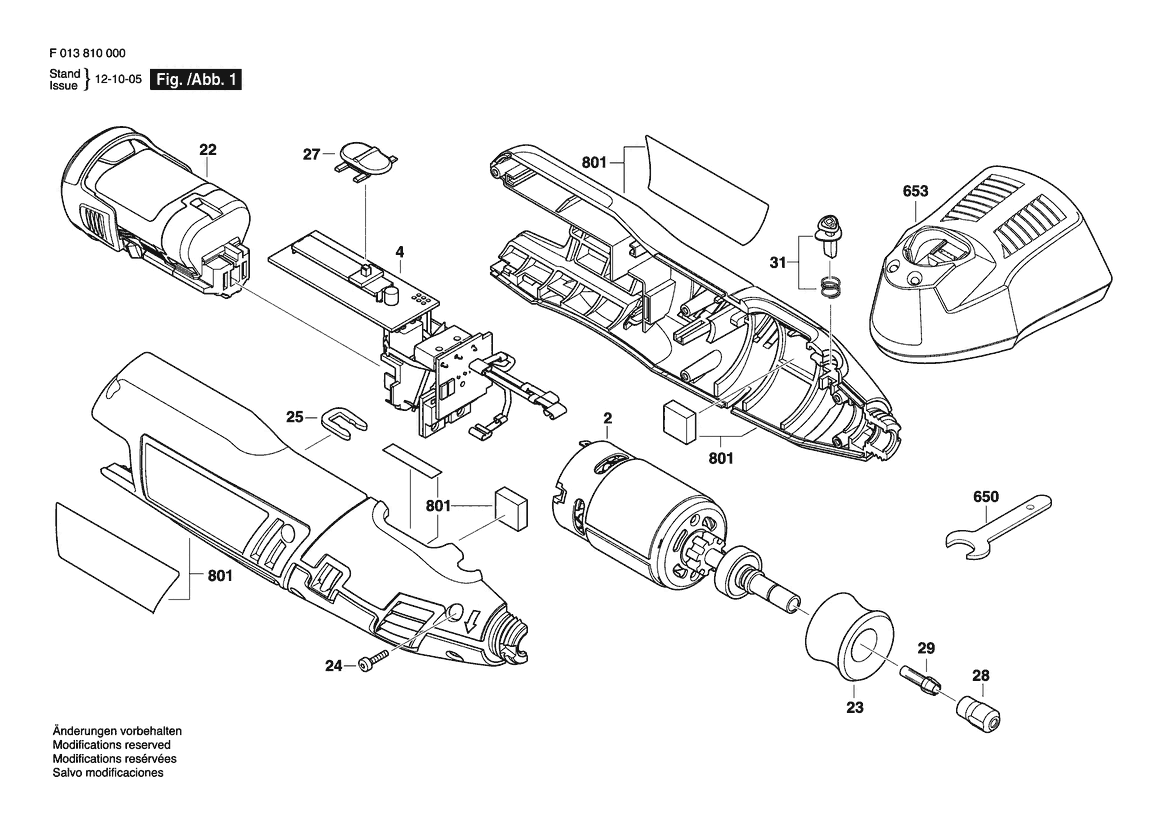 F 013 810 000

Stand
Issue } 12-10-05 Fig. /Abb. 1

22
27
4
801
653
31
25
2
801
801
650
801
24
29
28
23

Änderungen vorbehalten
Modifications reserved
Modifications resérvées
Salvo modificaciones