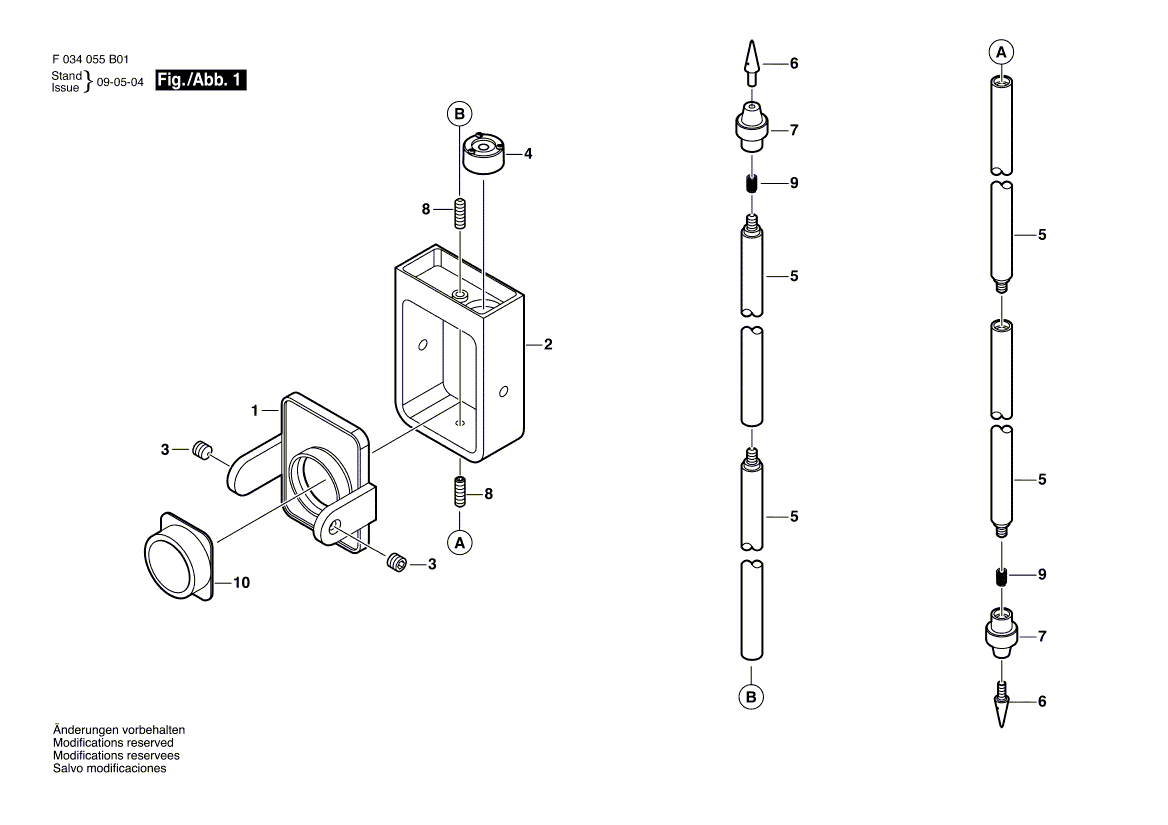 F 034 055 B01
Stand
Issue } 09-05-04 Fig./Abb. 1

B
4
8
2
1
3
8
A
3
10

6
7
9
5
5
B

A
5
5
9
7
6

Änderungen vorbehalten
Modifications reserved
Modifications reservees
Salvo modificaciones