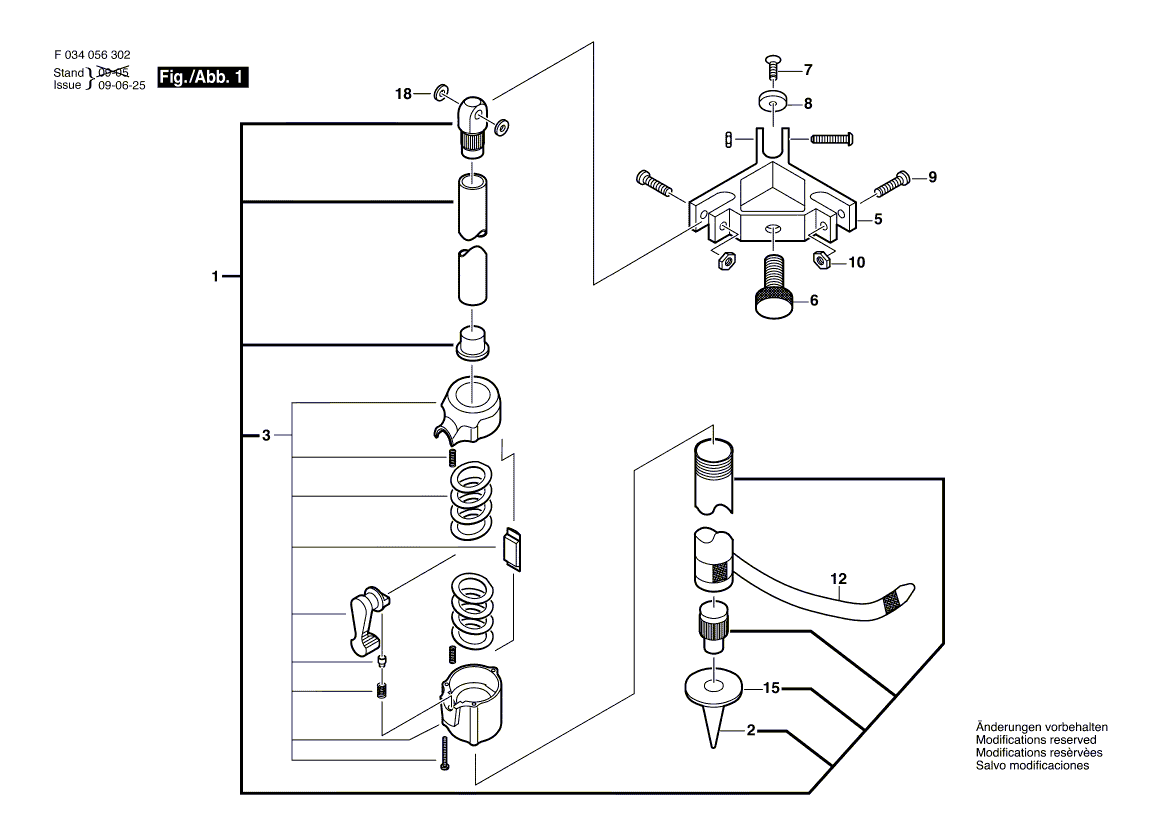 F 034 056 302
Stand } ~~09-05~~
Issue } 09-06-25

Fig./Abb. 1

18
7
8
9
5
10
6
1
3
12
15
2

Änderungen vorbehalten
Modifications reserved
Modifications resèrvèes
Salvo modificaciones