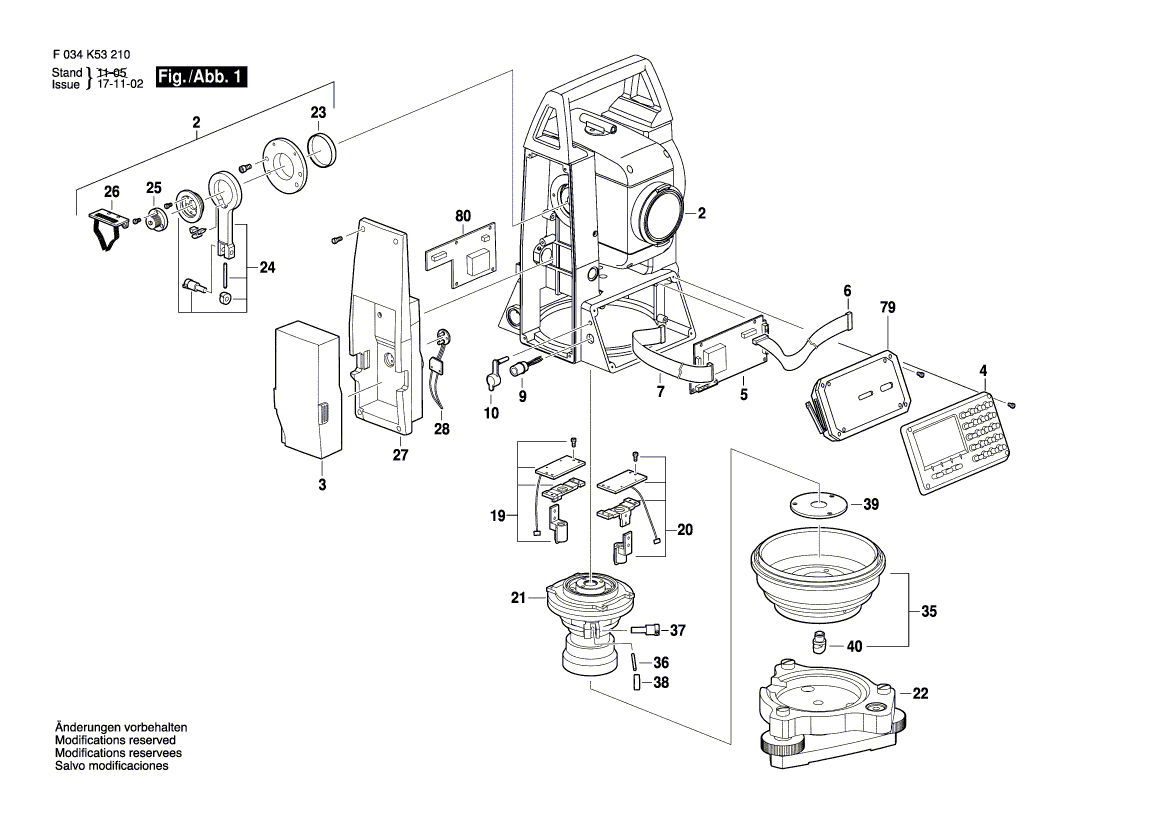 F 034 K53 210
Stand } 11-05
Issue } 17-11-02
Fig./Abb. 1

2
23
26
25
24
80
2
6
79
4
3
27
28
10
9
7
5
19
20
39
21
37
36
38
35
40
22

Änderungen vorbehalten
Modifications reserved
Modifications reservees
Salvo modificaciones