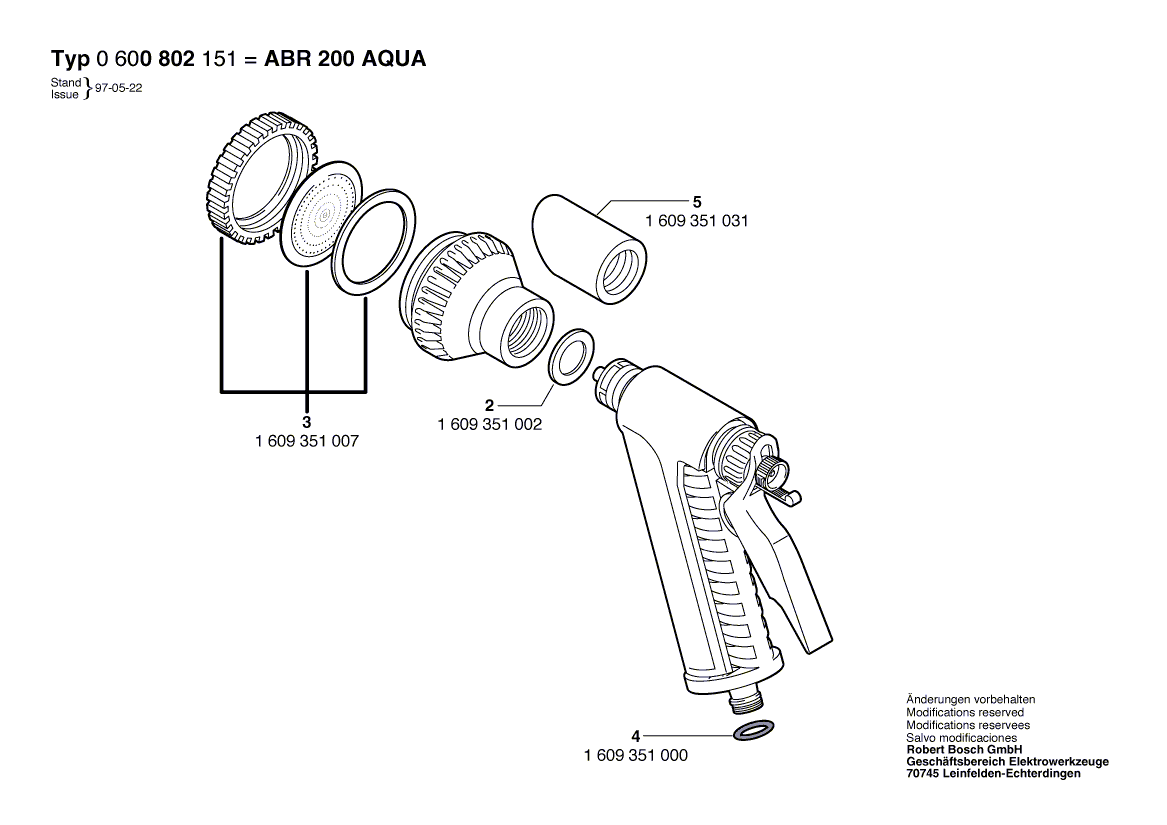 Typ 0 600 802 151 = ABR 200 AQUA

Stand
Issue } 97-05-22

5
1 609 351 031

3
1 609 351 007

2
1 609 351 002

4
1 609 351 000

Änderungen vorbehalten
Modifications reserved
Modifications reservees
Salvo modificaciones
Robert Bosch GmbH
Geschäftsbereich Elektrowerkzeuge
70745 Leinfelden-Echterdingen