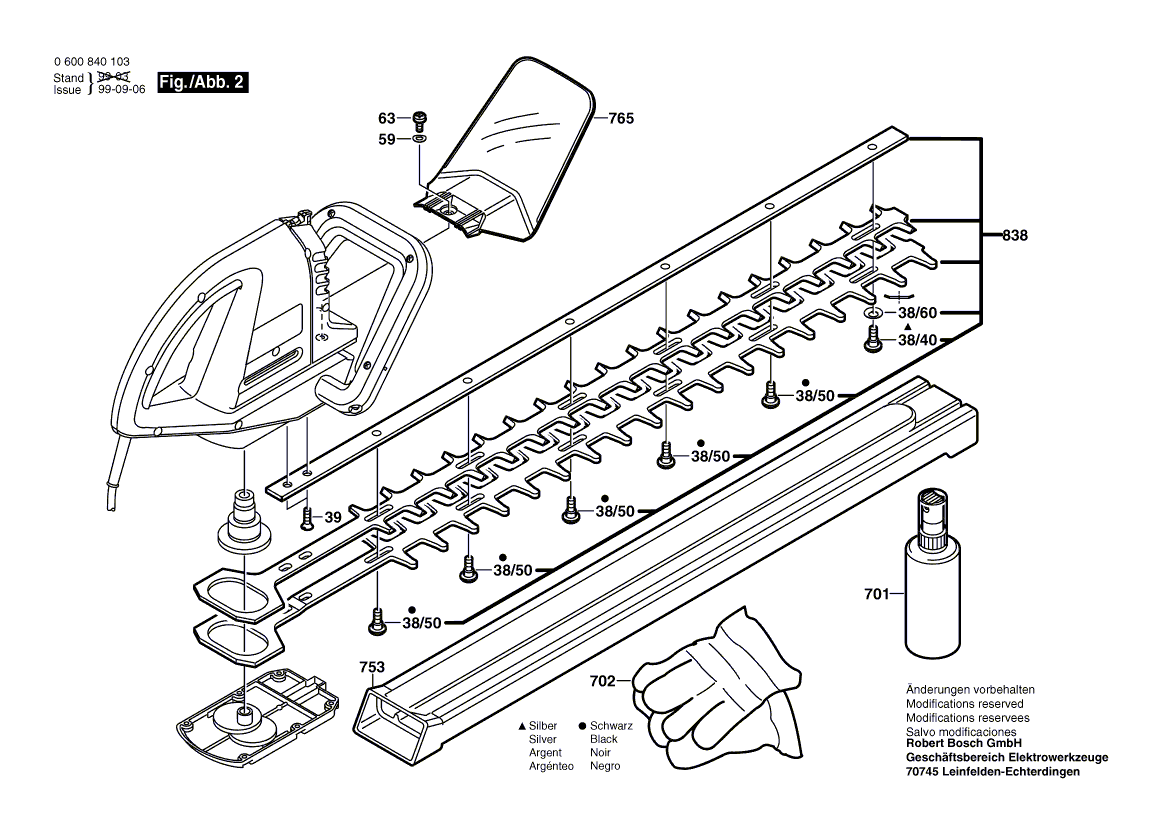 0 600 840 103
Stand } 99-03
Issue } 99-09-06

Fig./Abb. 2

63
59
765
838
38/60
▲ 38/40
● 38/50
● 38/50
● 38/50
● 38/50
● 38/50
39
701
753
702

▲ Silber
Silver
Argent
Argénteo

● Schwarz
Black
Noir
Negro

Änderungen vorbehalten
Modifications reserved
Modifications reservees
Salvo modificaciones
Robert Bosch GmbH
Geschäftsbereich Elektrowerkzeuge
70745 Leinfelden-Echterdingen