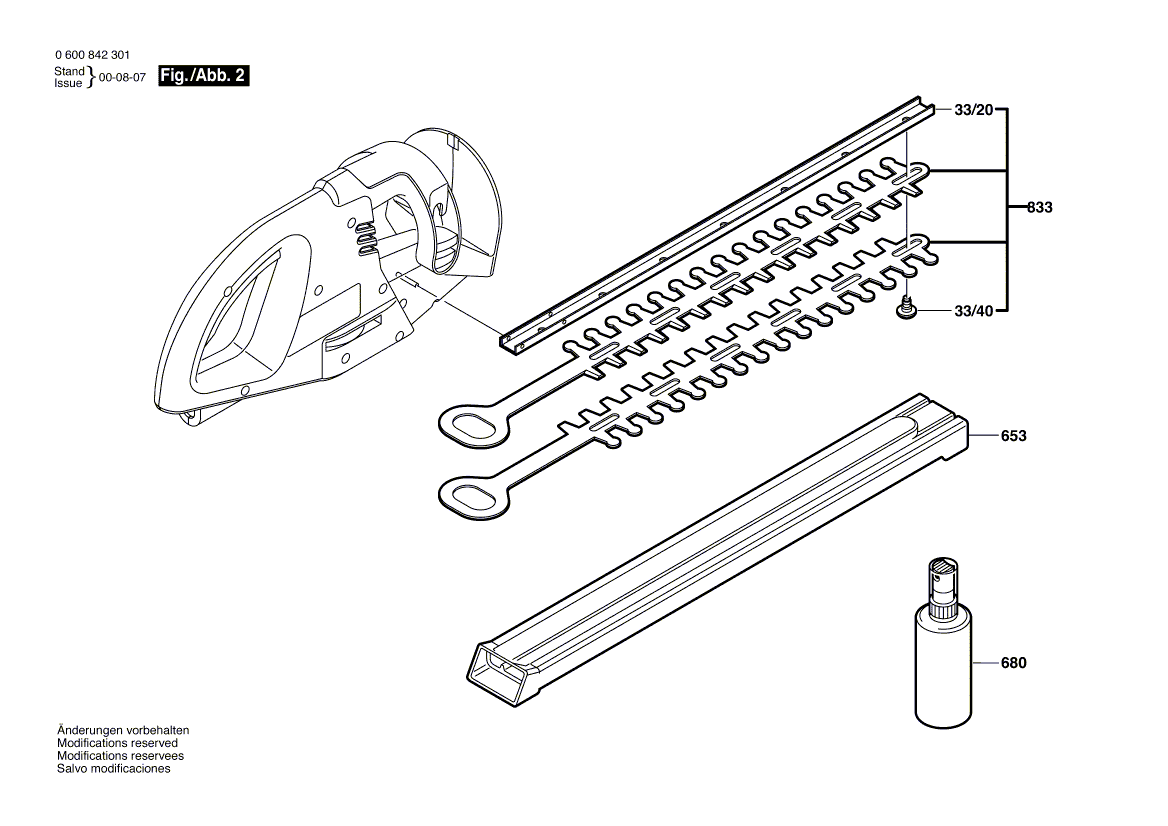 0 600 842 301
Stand
Issue } 00-08-07 Fig./Abb. 2

33/20
833
33/40
653
680

Änderungen vorbehalten
Modifications reserved
Modifications reservees
Salvo modificaciones