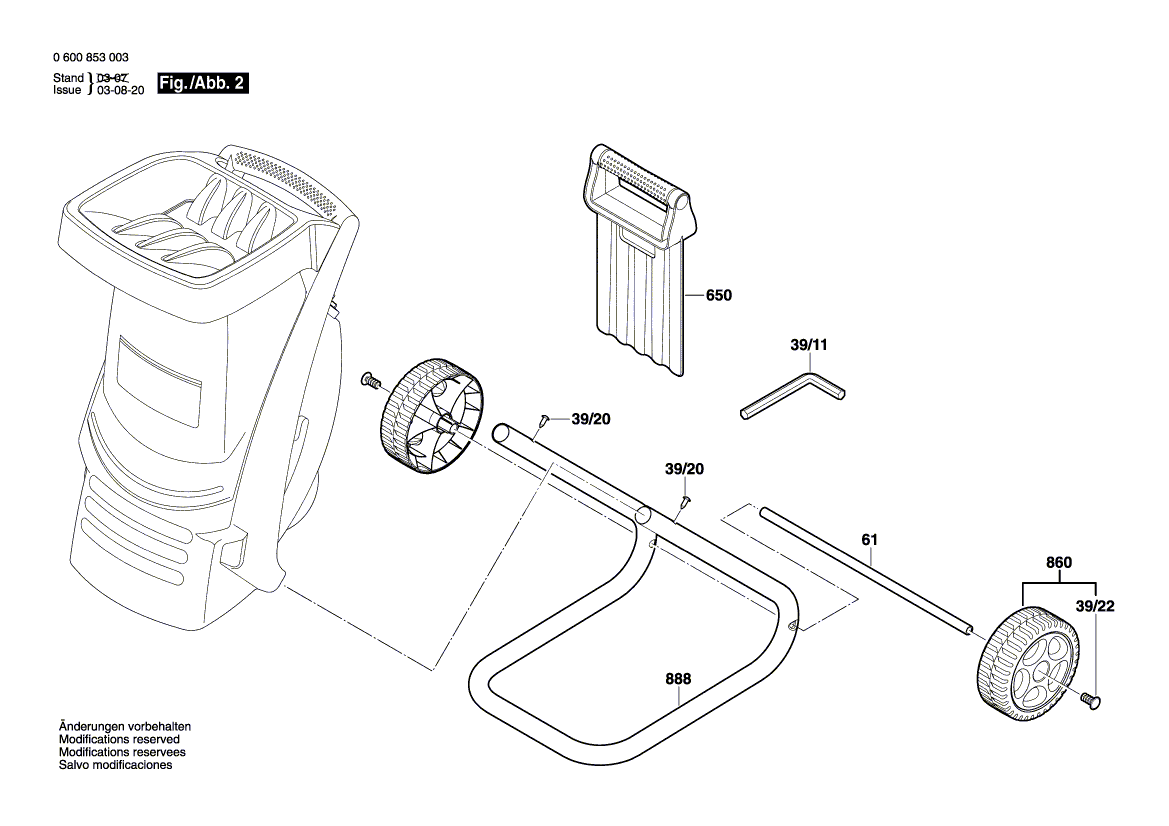 0 600 853 003

Stand } 03-07
Issue } 03-08-20

Fig./Abb. 2

650

39/11

39/20

39/20

61

860

39/22

888

Änderungen vorbehalten
Modifications reserved
Modifications reservees
Salvo modificaciones