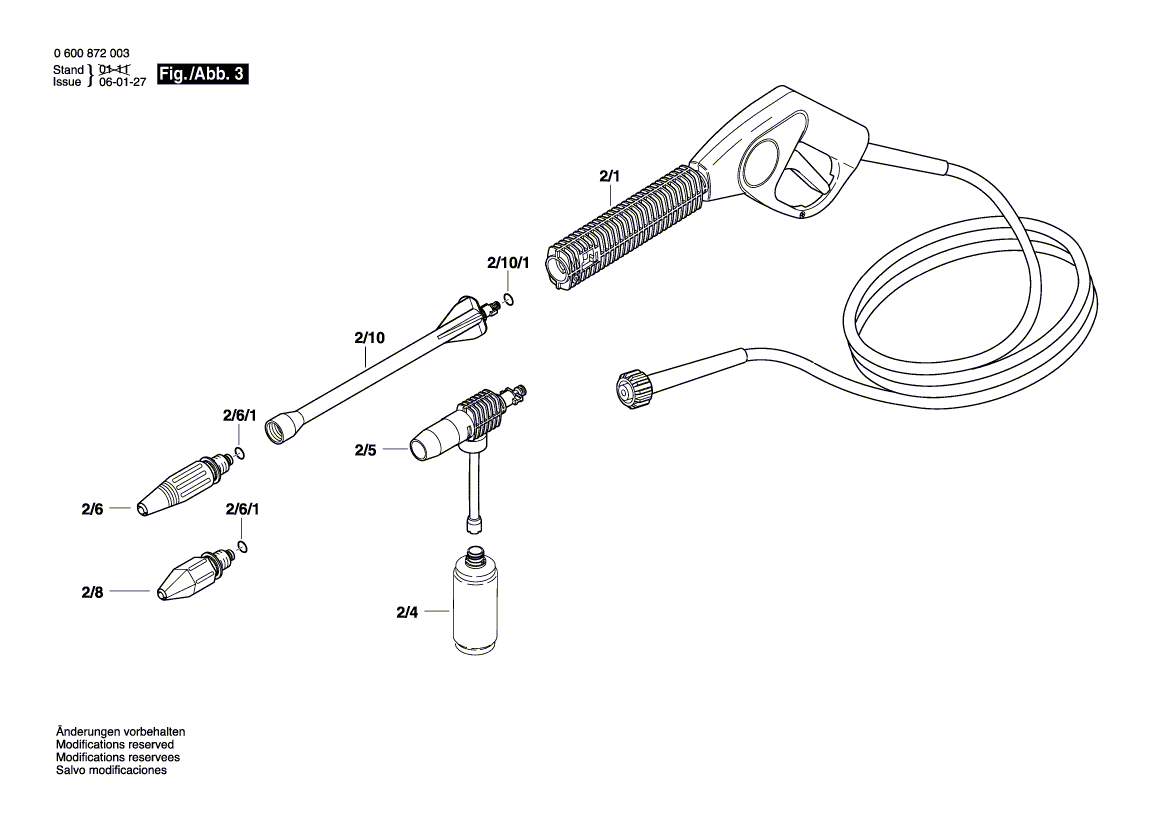 0 600 872 003
Stand } 01-11
Issue } 06-01-27

Fig./Abb. 3

2/1

2/10/1

2/10

2/6/1

2/5

2/6

2/6/1

2/8

2/4

Änderungen vorbehalten
Modifications reserved
Modifications reservees
Salvo modificaciones