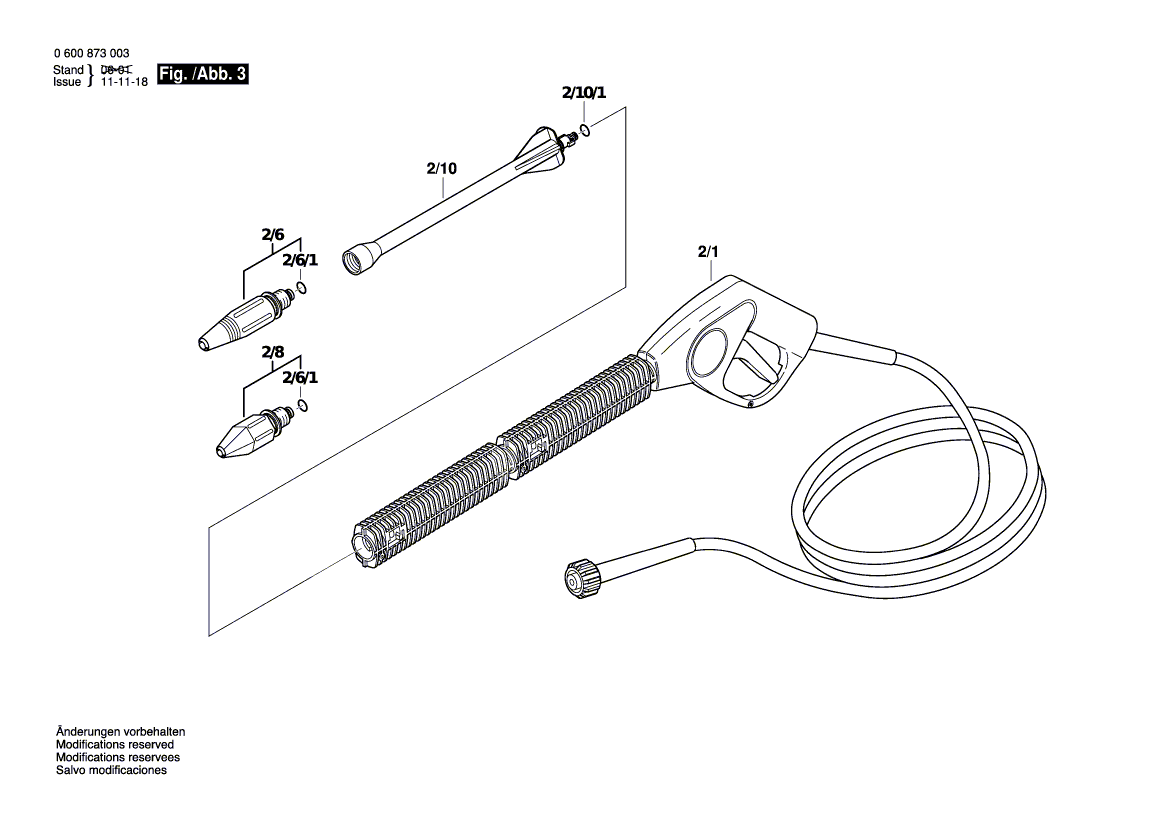 0 600 873 003
Stand } 08-01
Issue } 11-11-18

Fig. /Abb. 3

2/10/1

2/10

2/6

2/6/1

2/8

2/6/1

2/1

Änderungen vorbehalten
Modifications reserved
Modifications reservees
Salvo modificaciones