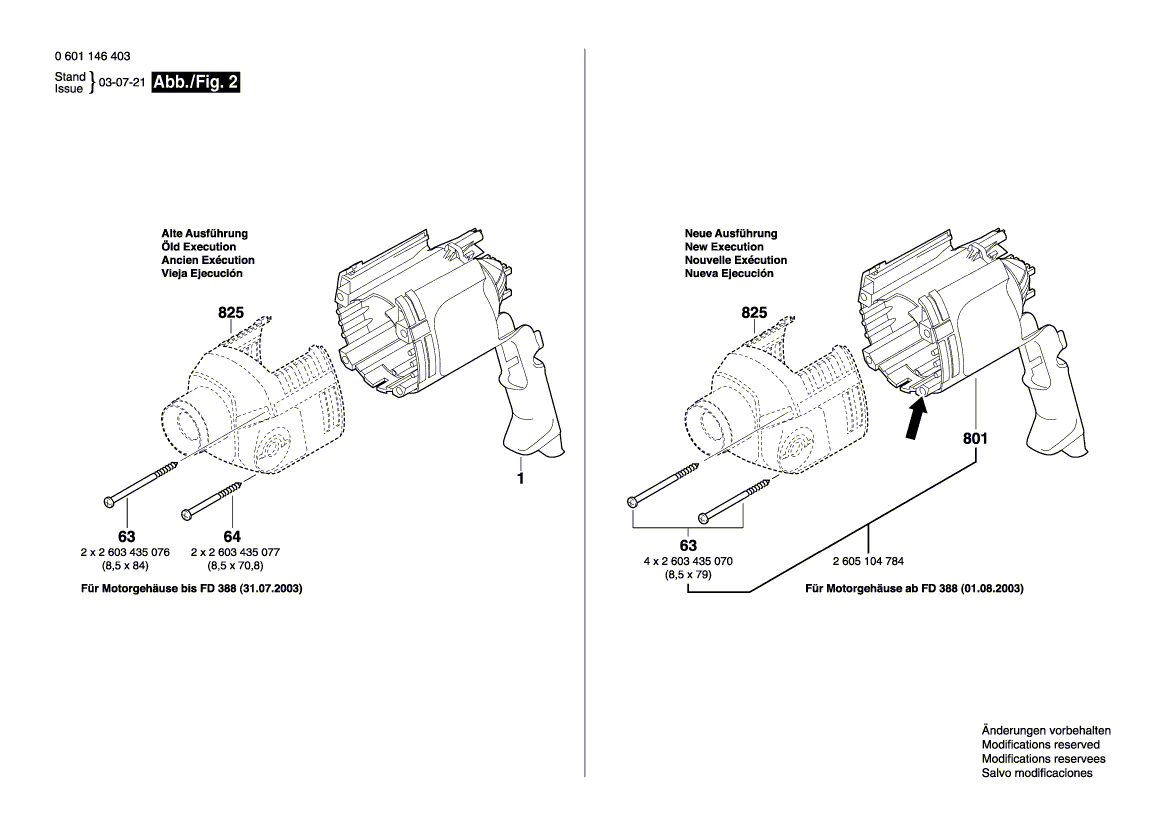 0 601 146 403
Stand Issue } 03-07-21 Abb./Fig. 2

Alte Ausführung
Öld Execution
Ancien Exécution
Vieja Ejecución

825

1

63
2 x 2 603 435 076
(8,5 x 84)

64
2 x 2 603 435 077
(8,5 x 70,8)

Für Motorgehäuse bis FD 388 (31.07.2003)

Neue Ausführung
New Execution
Nouvelle Exécution
Nueva Ejecución

825

801

63
4 x 2 603 435 070
(8,5 x 79)

2 605 104 784

Für Motorgehäuse ab FD 388 (01.08.2003)

Änderungen vorbehalten
Modifications reserved
Modifications reservees
Salvo modificaciones